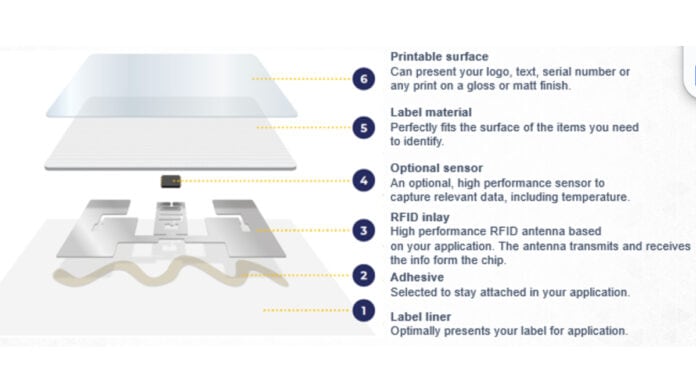 6
Printable surface
Can present your logo, text, serial number or any print on a gloss or matt finish.

5
Label material
Perfectly fits the surface of the items you need to identify.

4
Optional sensor
An optional, high performance sensor to capture relevant data, including temperature.

3
RFID inlay
High performance RFID antenna based on your application. The antenna transmits and receives the info form the chip.

2
Adhesive
Selected to stay attached in your application.

1
Label liner
Optimally presents your label for application.